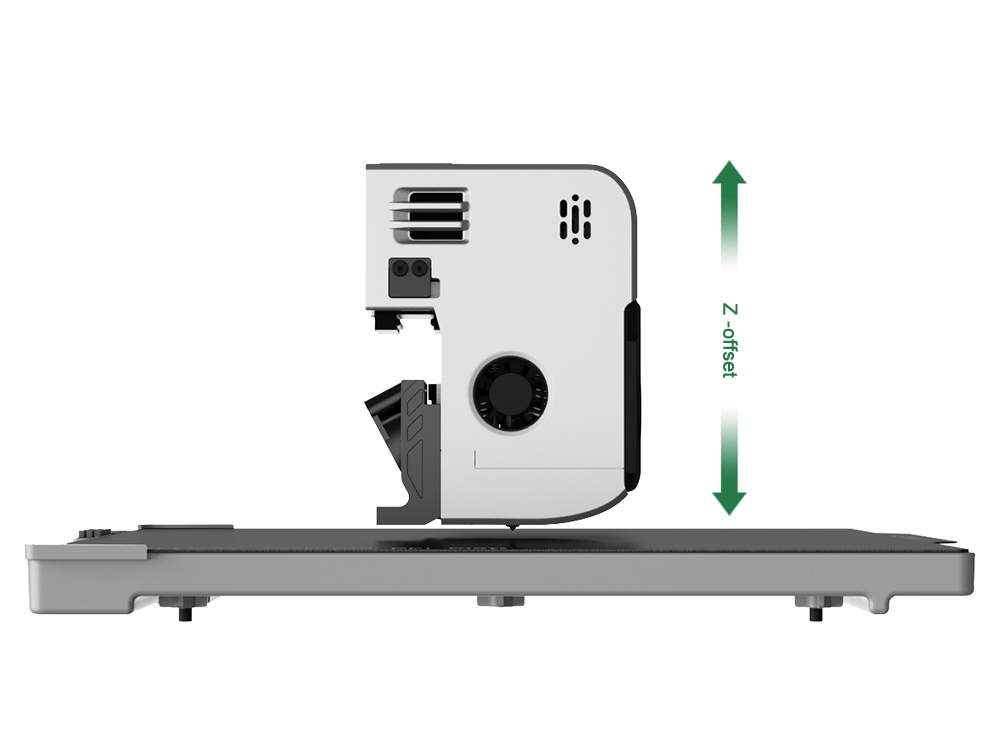 Z-offset